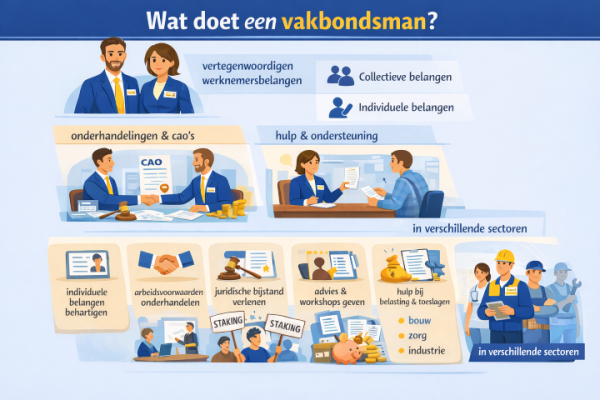 Wat doet een vakbondsman?

vertegenwoordigen werknemersbelangen

Collectieve belangen

Individuele belangen

onderhandelingen & cao's

CAO

hulp & ondersteuning

in verschillende sectoren

individuele belangen behartigen

arbeidsvoorwaarden onderhandelen

juridische bijstand verlenen

advies & workshops geven

hulp bij belasting & toeslagen

bouw

zorg

industrie

STAKING

STAKING

in verschillende sectoren